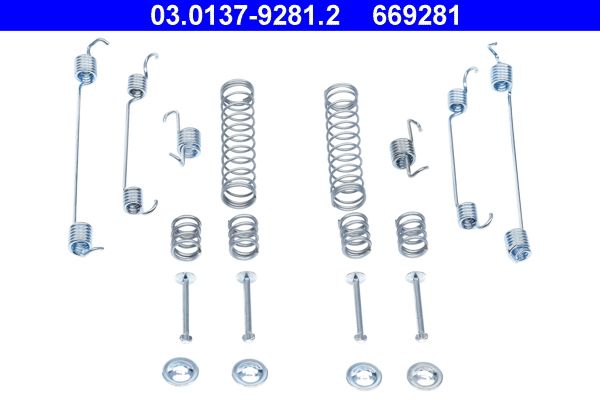 03.0137-9281.2 669281